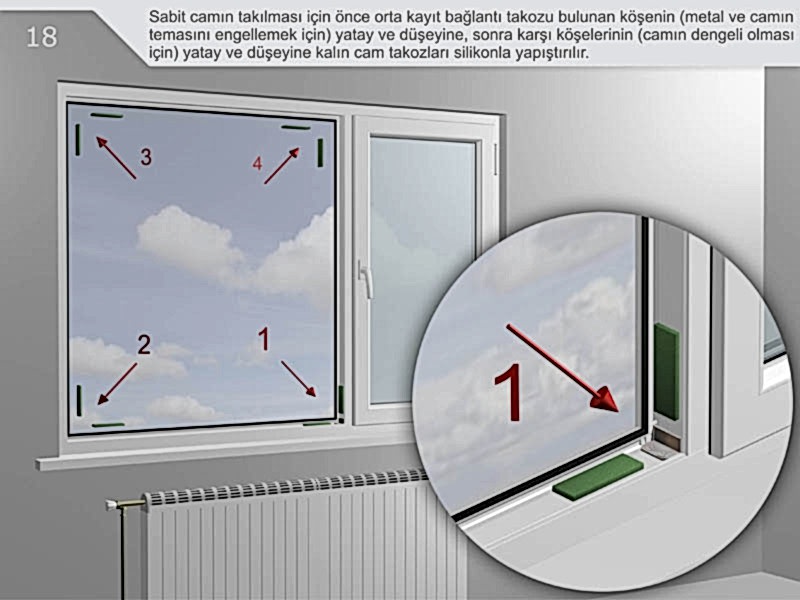 18

Sabit camın takılması için önce orta kayıt bağlantı takozu bulunan köşenin (metal ve camın temasını engellemek için) yatay ve düşeyine, sonra karşı köşelerinin (camın dengeli olması için) yatay ve düşeyine kalın cam takozları silikonla yapıştırılır.

3

4

2

1

1