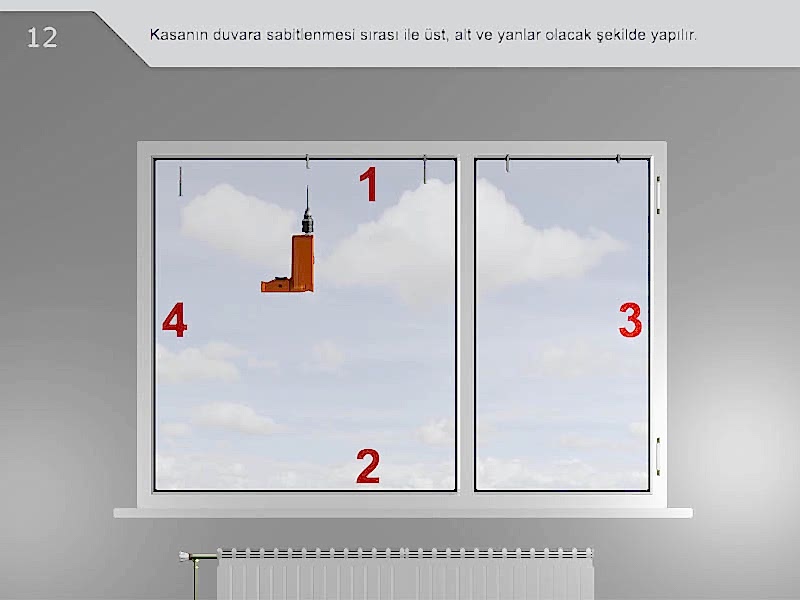 12

Kasanın duvara sabitlenmesi sırası ile üst, alt ve yanlar olacak şekilde yapılır.

1

4

3

2